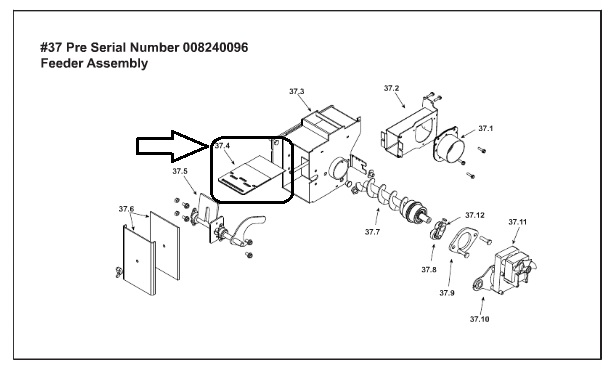 #37 Pre Serial Number 008240096
Feeder Assembly

37.3
37.2
37.1
37.4
37.5
37.6
37.7
37.12
37.11
37.8
37.9
37.10